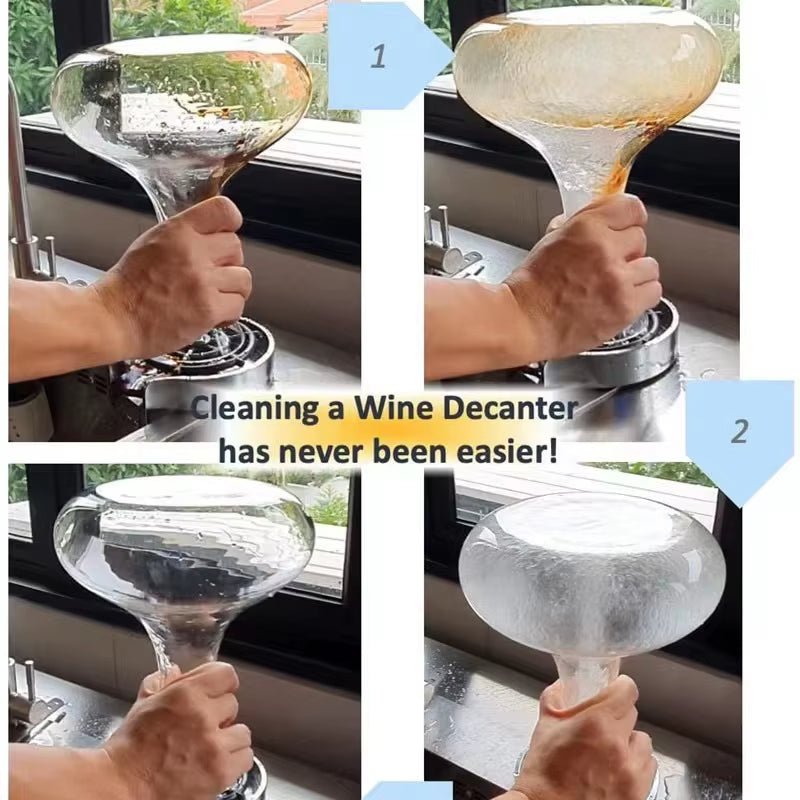 1

Cleaning a Wine Decanter has never been easier!

2