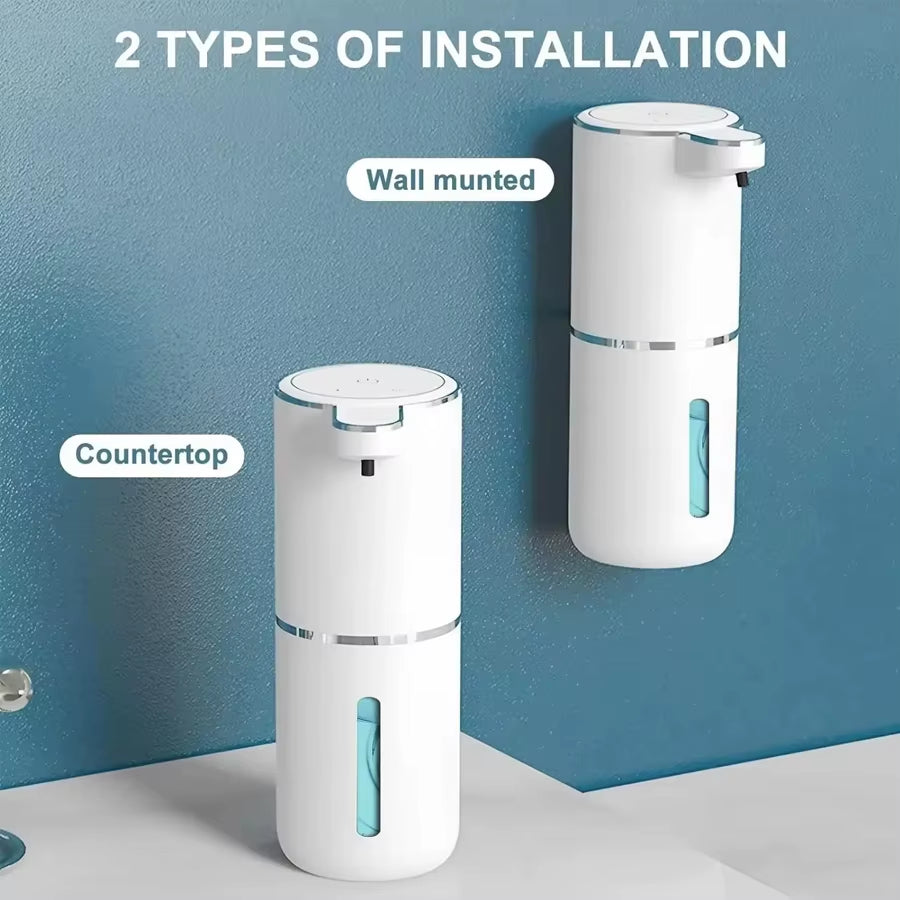 2 TYPES OF INSTALLATION

Wall munted

Countertop